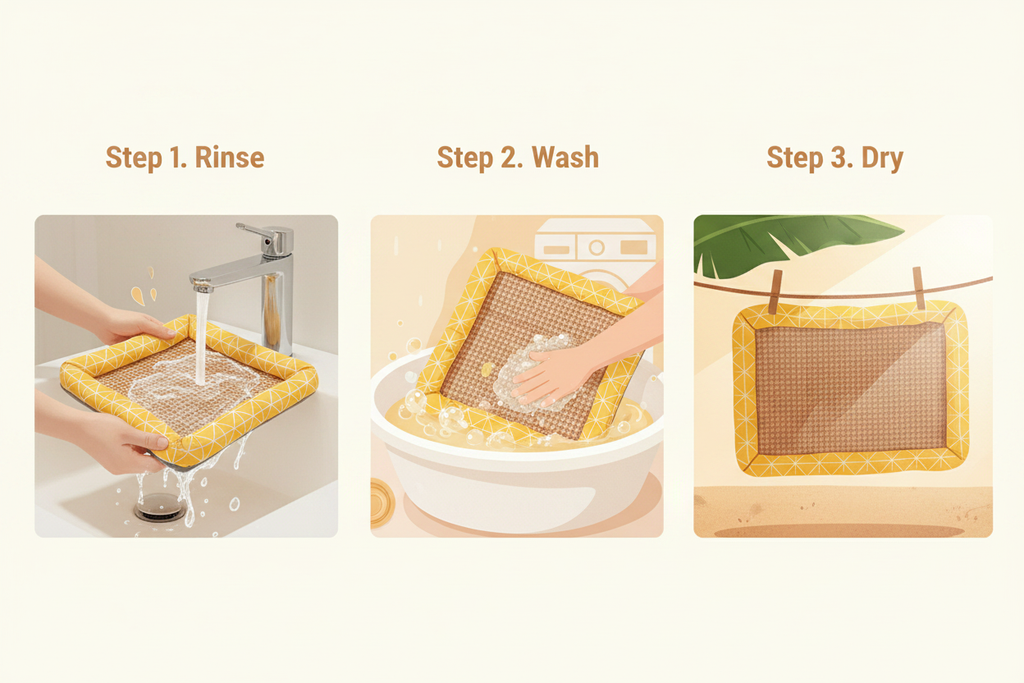 Step 1. Rinse

Step 2. Wash

Step 3. Dry